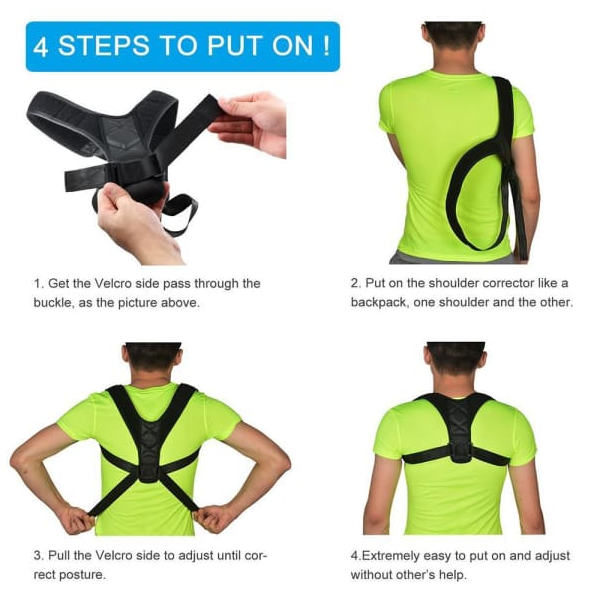 4 STEPS TO PUT ON !

1. Get the Velcro side pass through the buckle, as the picture above.

2. Put on the shoulder corrector like a backpack, one shoulder and the other.

3. Pull the Velcro side to adjust until correct posture.

4.Extremely easy to put on and adjust without other's help.