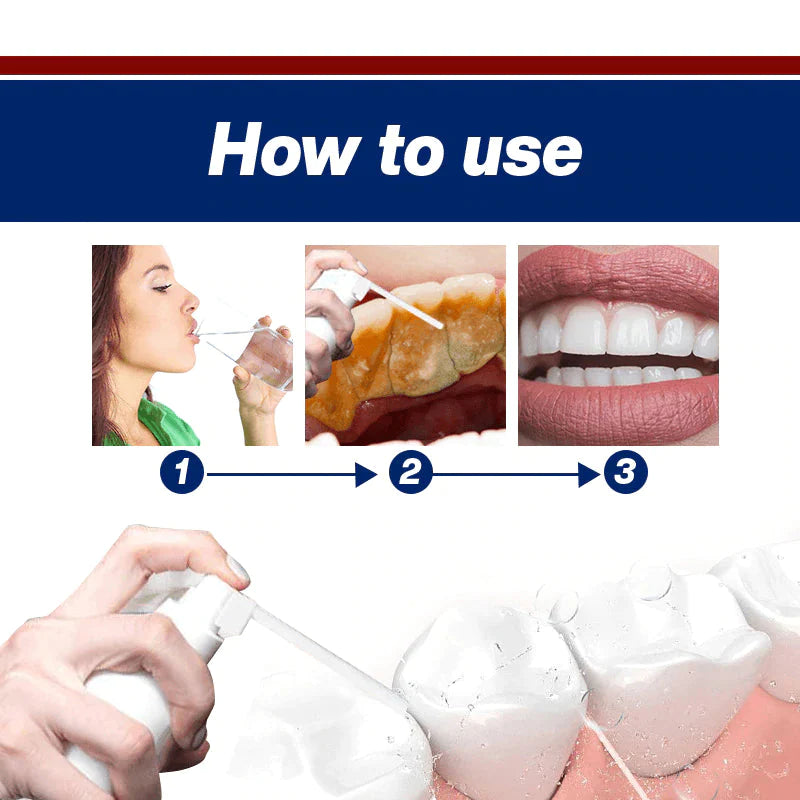 How to use

1

2

3