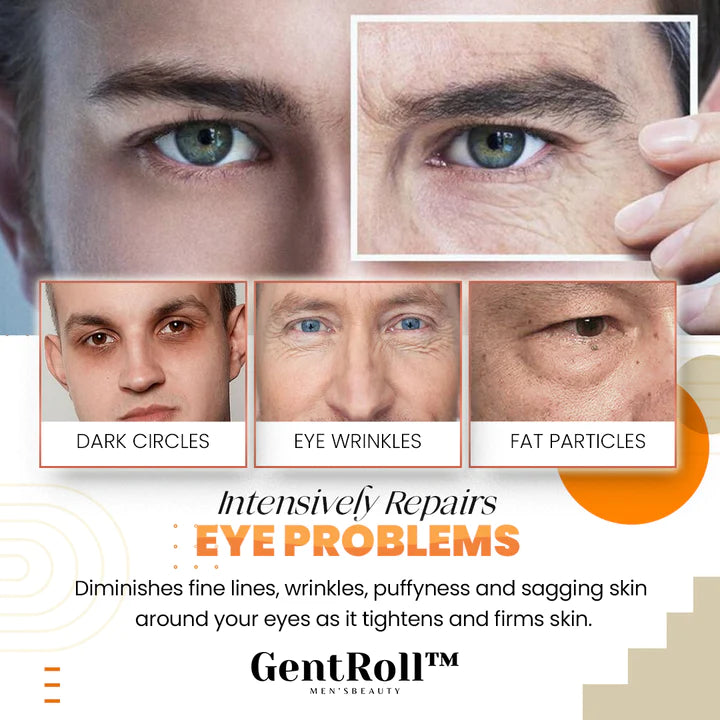 DARK CIRCLES

EYE WRINKLES

FAT PARTICLES

Intensively Repairs
EYE PROBLEMS

Diminishes fine lines, wrinkles, puffyness and sagging skin around your eyes as it tightens and firms skin.

GentRoll™
MEN'SBEAUTY