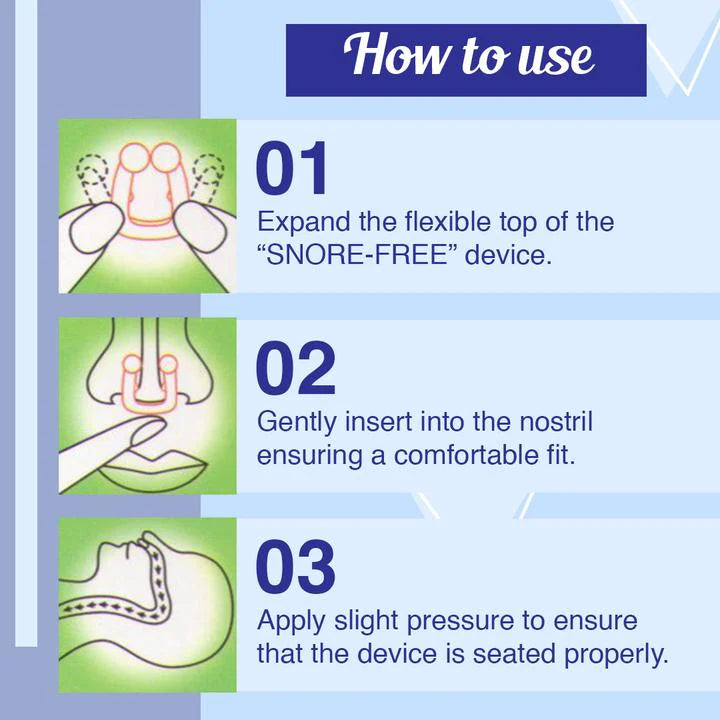 How to use

01
Expand the flexible top of the “SNORE-FREE” device.

02
Gently insert into the nostril ensuring a comfortable fit.

03
Apply slight pressure to ensure that the device is seated properly.