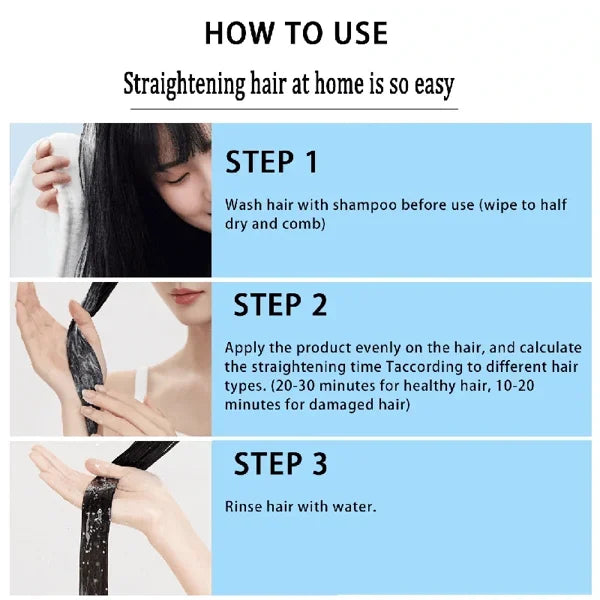 HOW TO USE

Straightening hair at home is so easy

STEP 1

Wash hair with shampoo before use (wipe to half dry and comb)

STEP 2

Apply the product evenly on the hair, and calculate the straightening time Taccording to different hair types. (20-30 minutes for healthy hair, 10-20 minutes for damaged hair)

STEP 3

Rinse hair with water.